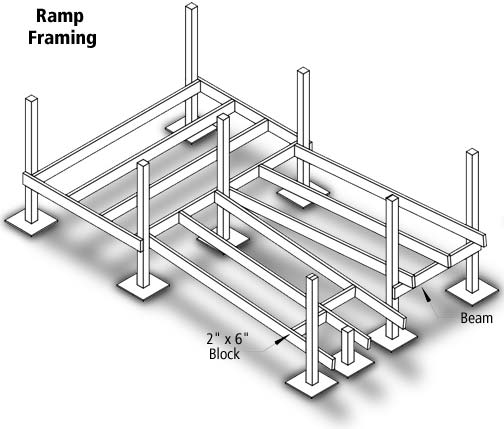 Ramp Framing

Beam

2" x 6" Block